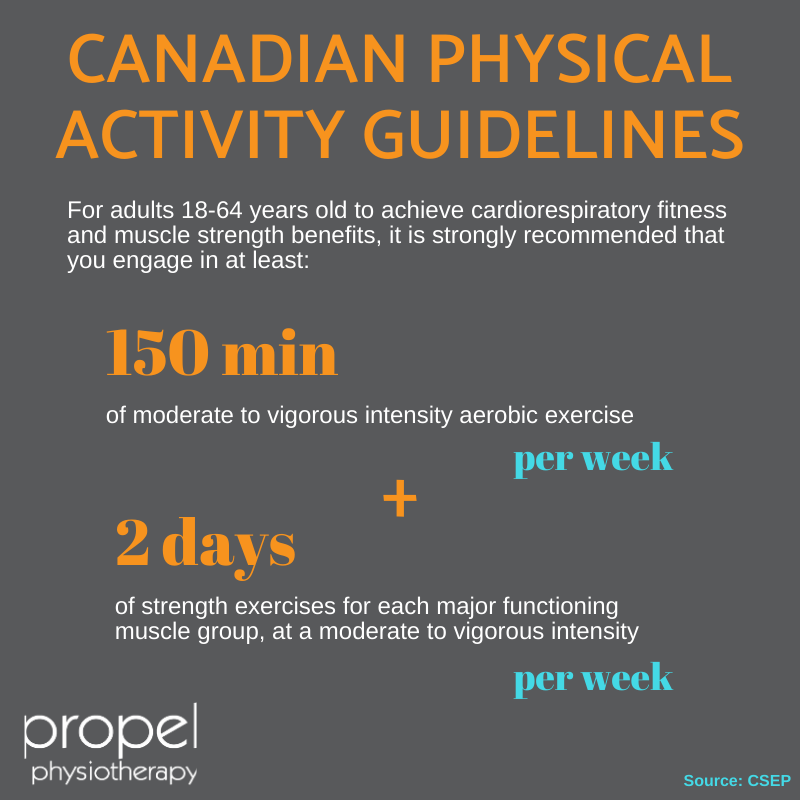 CANADIAN PHYSICAL ACTIVITY GUIDELINES

For adults 18-64 years old to achieve cardiorespiratory fitness and muscle strength benefits, it is strongly recommended that you engage in at least:

150 min

of moderate to vigorous intensity aerobic exercise

per week

+

2 days

of strength exercises for each major functioning muscle group, at a moderate to vigorous intensity

per week

propel
physiotherapy

Source: CSEP